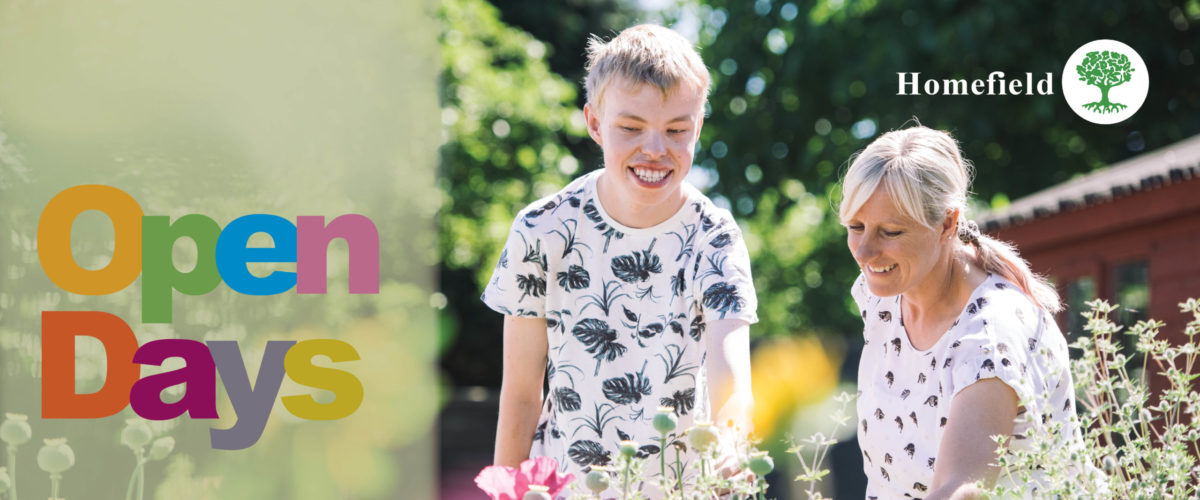 Homefield

Open Days